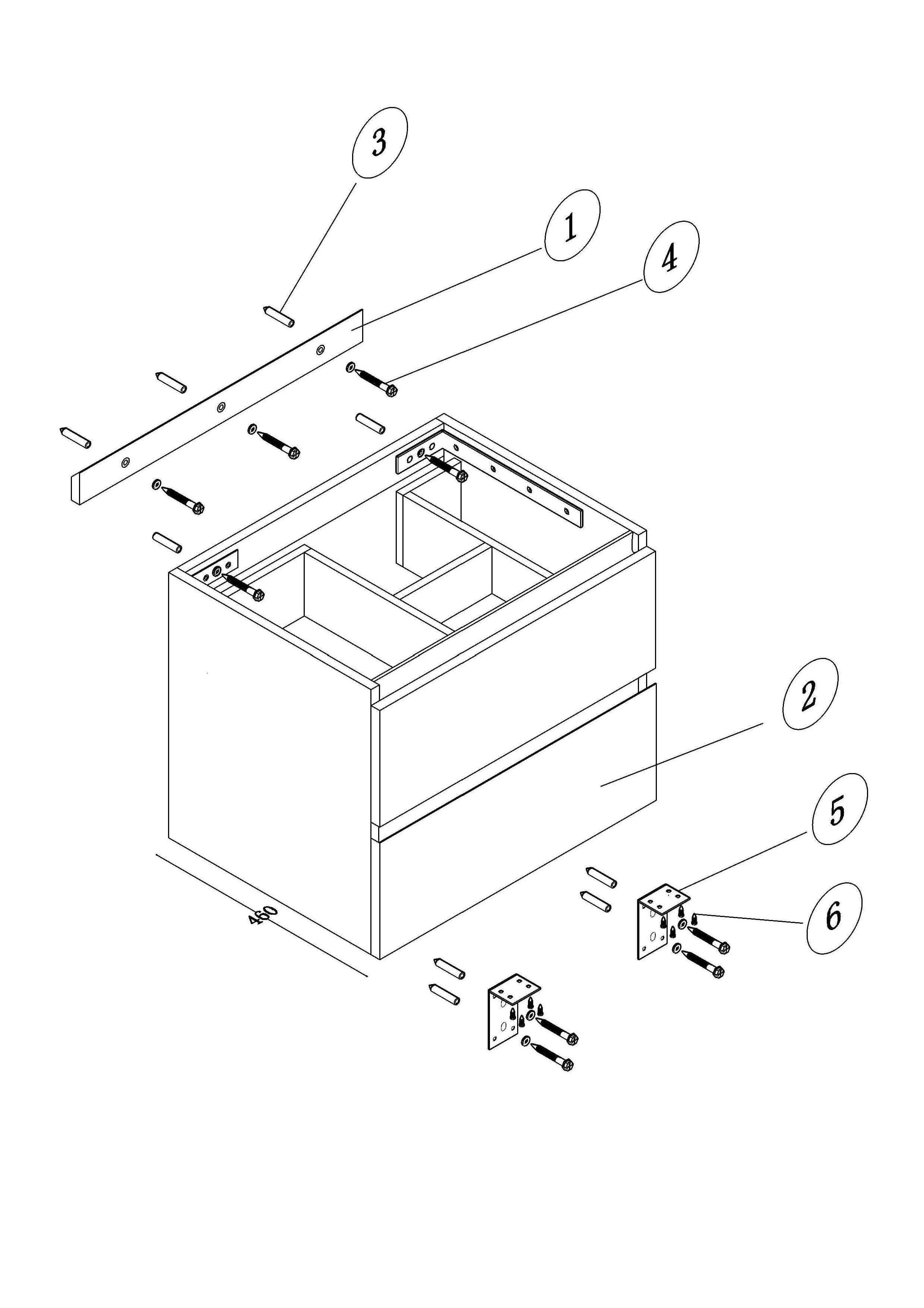 3

1

4

2

5

6

460