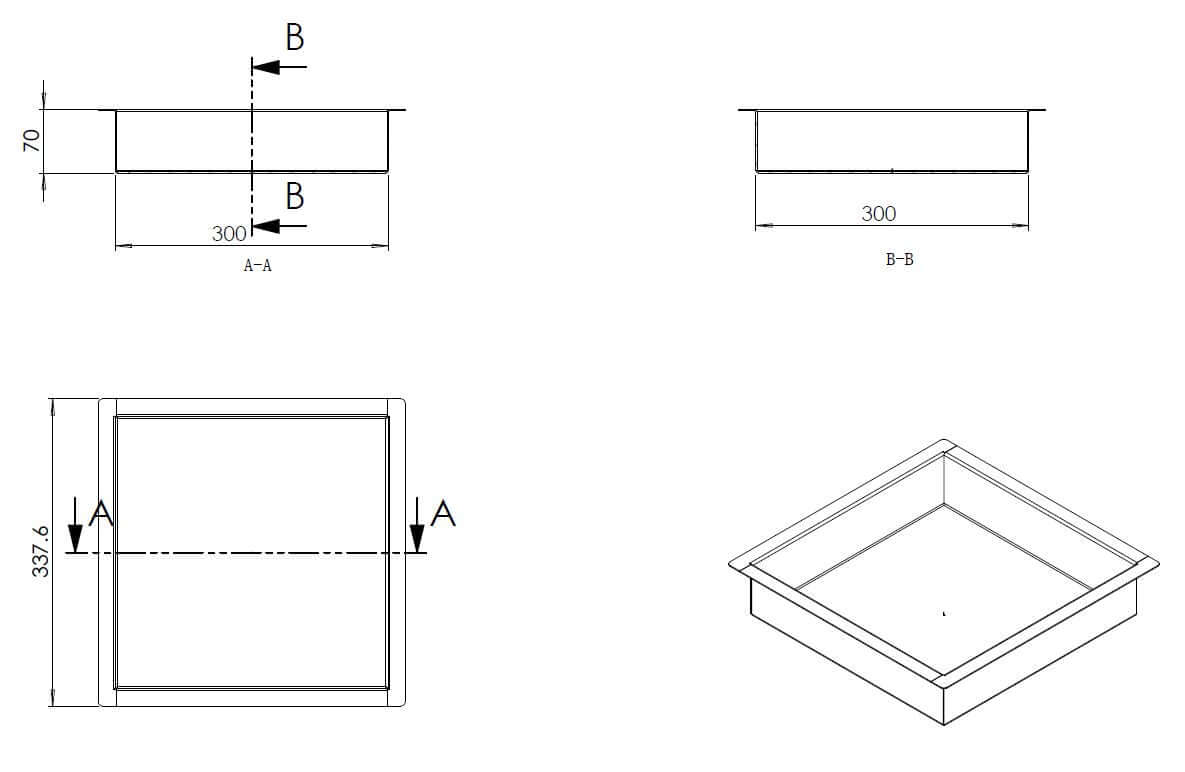 B

70

B

300

A-A

300

B-B

337.6

A

A