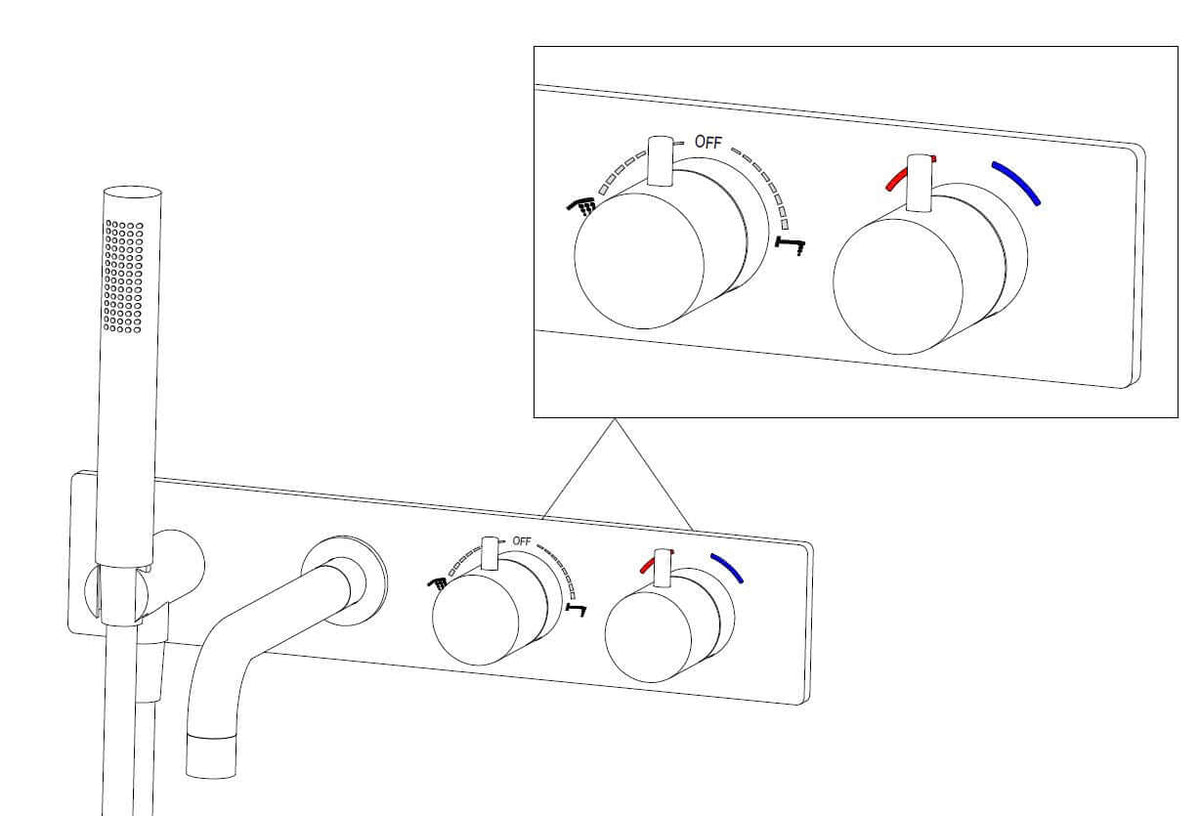 OFF

OFF