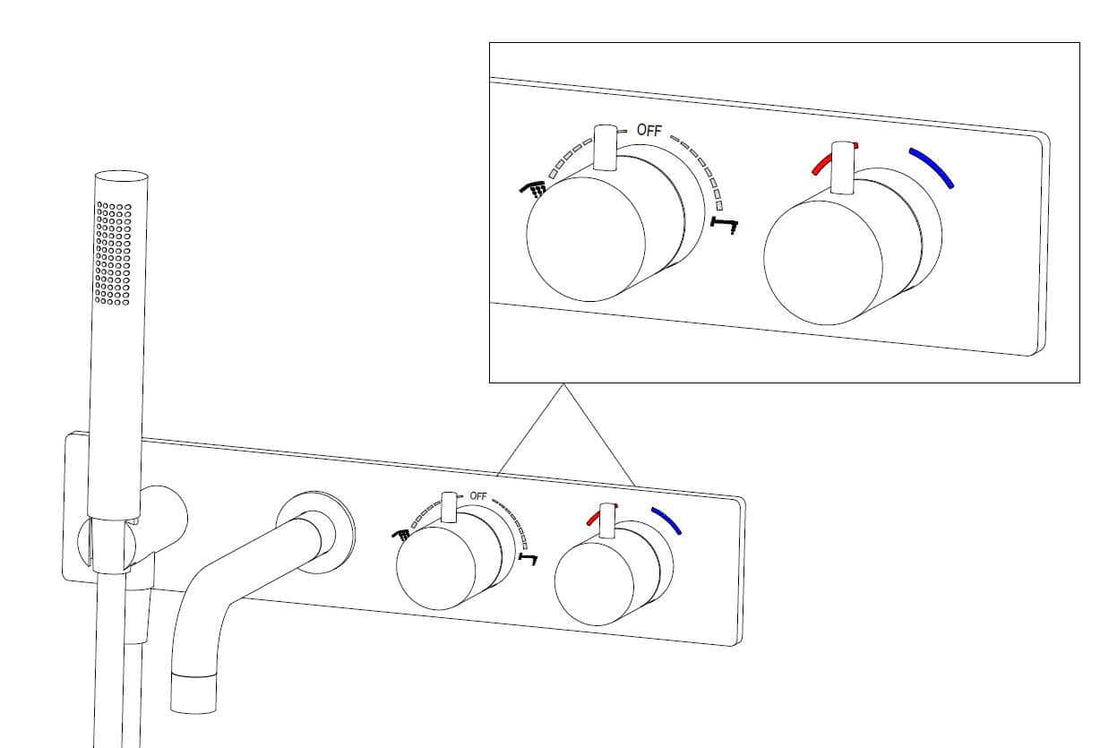 OFF

OFF