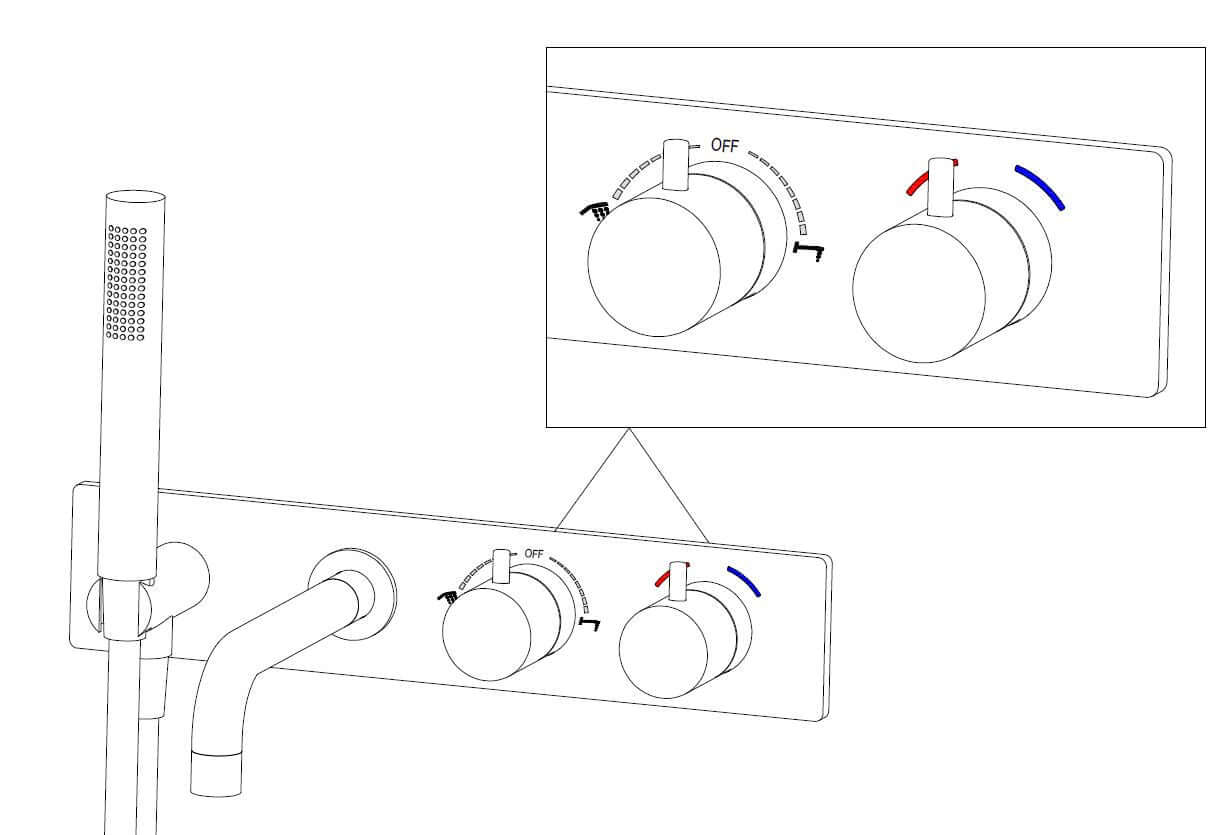 OFF

OFF