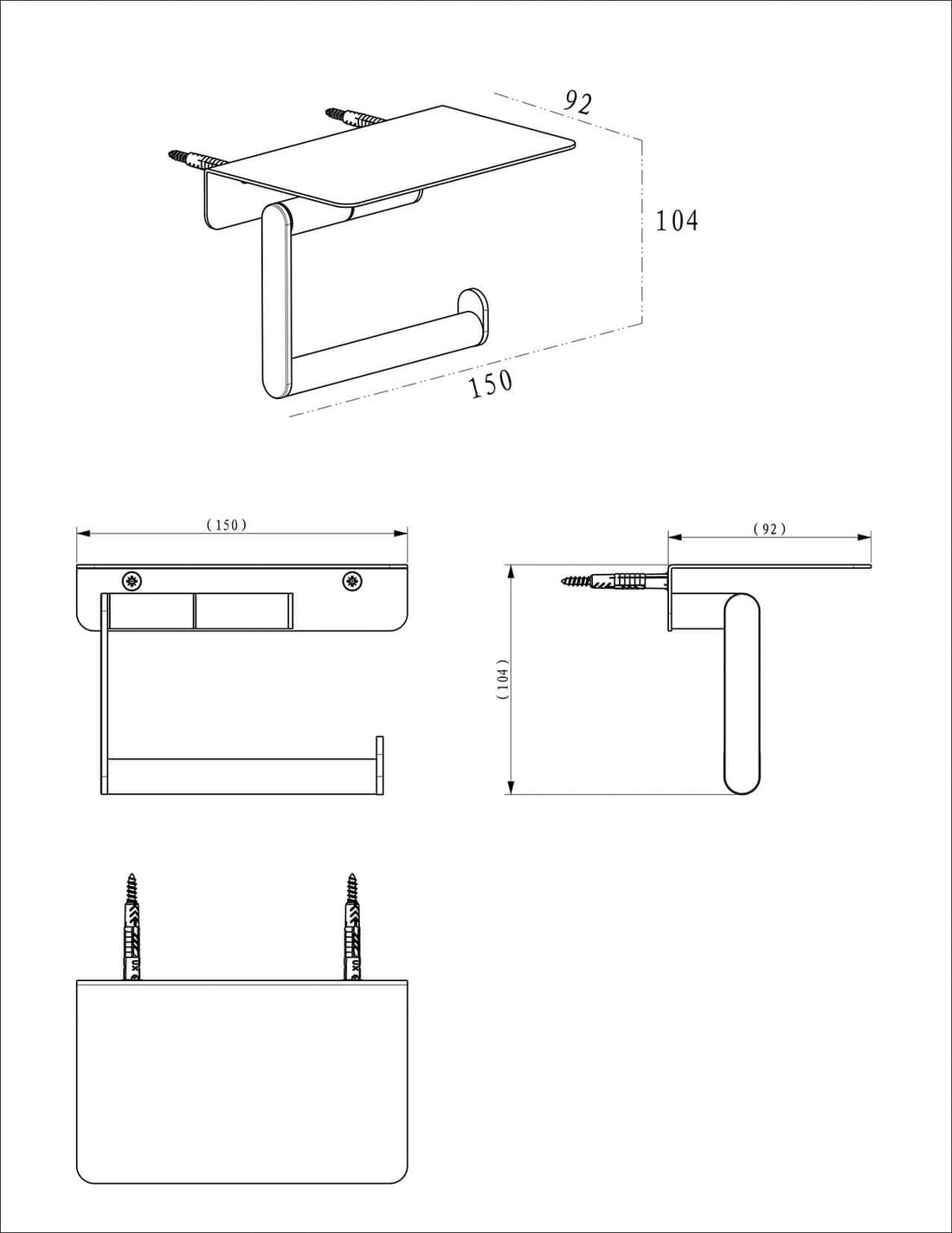 92

104

150

(150)

(92)

(104)