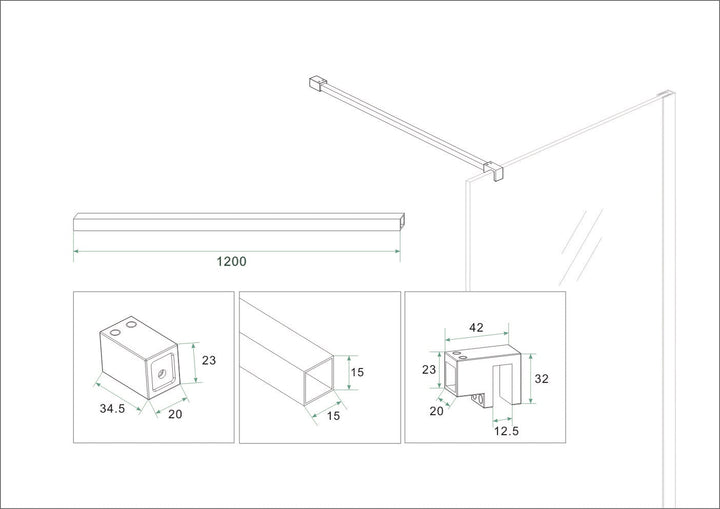 1200

23

34.5

20

15

15

42

23

32

20

12.5