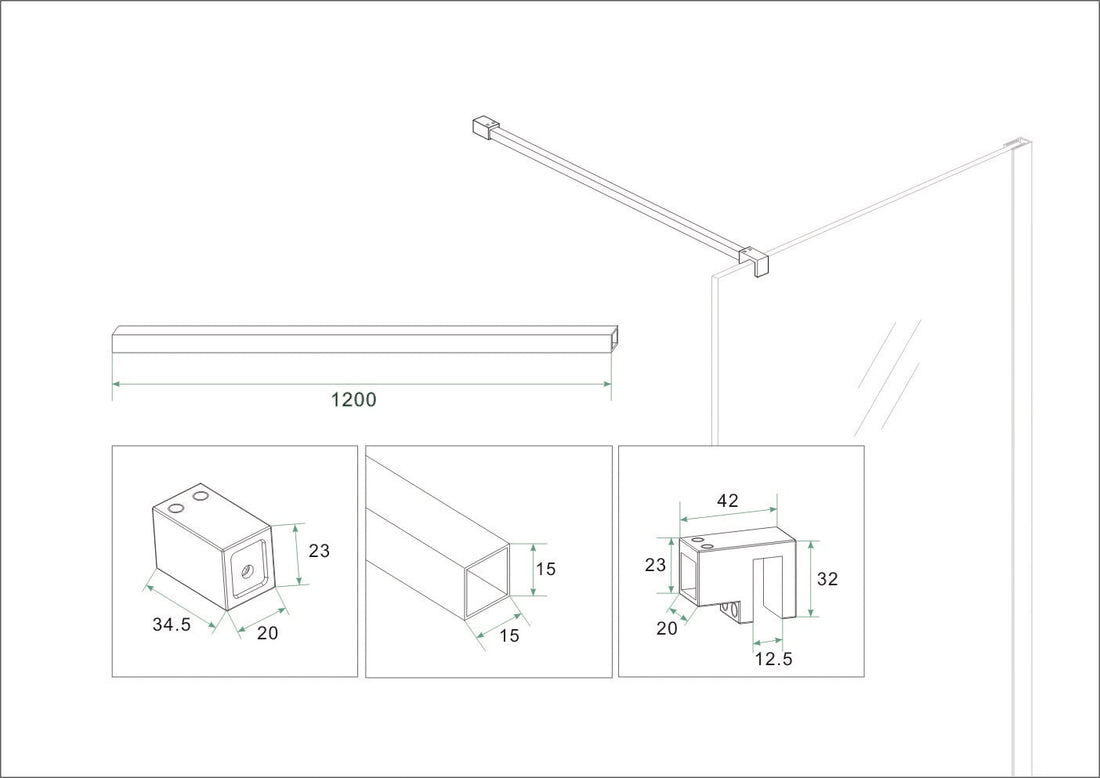 1200

23
34.5
20

15
15

42
23
32
20
12.5